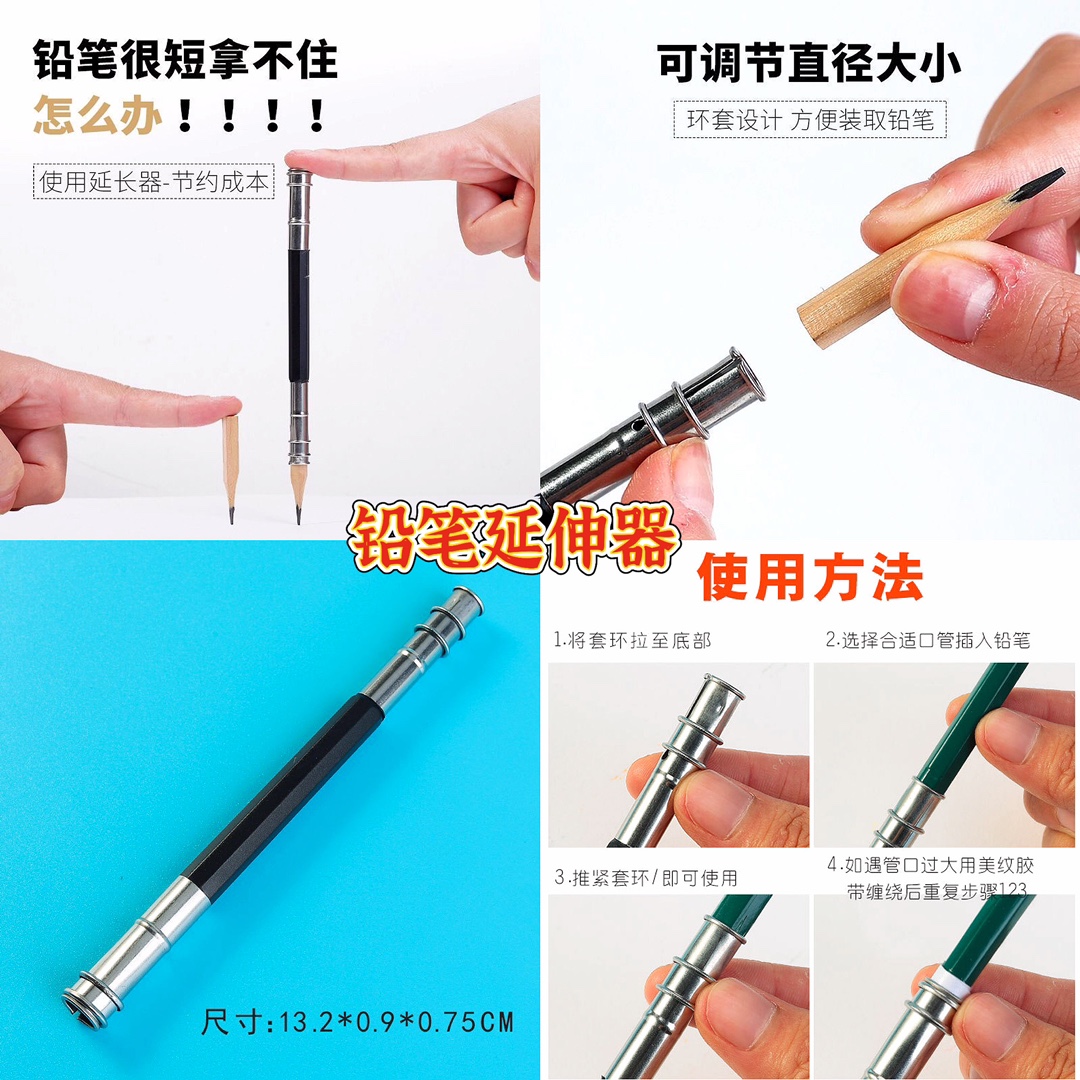 铅笔很短拿不住
怎么办！！！！

使用延长器-节约成本

可调节直径大小

环套设计 方便装取铅笔

铅笔延伸器

使用方法

1.将套环拉至底部

2.选择合适口管插入铅笔

3.推紧套环/即可使用

4.如遇管口过大用美纹胶带缠绕后重复步骤123

尺寸:13.2*0.9*0.75CM