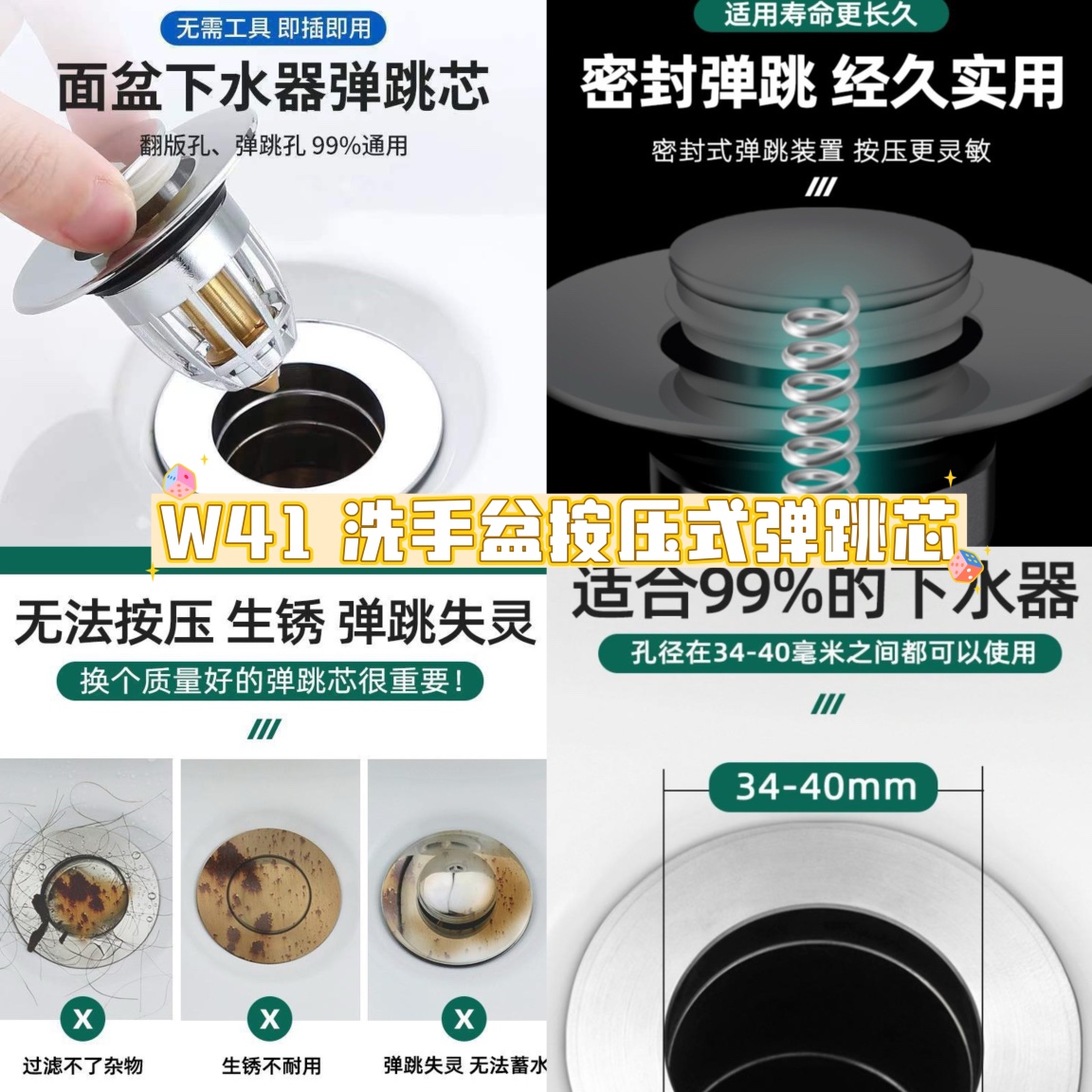 无需工具 即插即用

面盆下水器弹跳芯

翻版孔、弹跳孔 99%通用

适用寿命更长久

密封弹跳 经久实用

密封式弹跳装置 按压更灵敏

W41 洗手盆按压式弹跳芯

无法按压 生锈 弹跳失灵

换个质量好的弹跳芯很重要！

X
过滤不了杂物

X
生锈不耐用

X
弹跳失灵 无法蓄水

适合99%的下水器

孔径在34-40毫米之间都可以使用

34-40mm