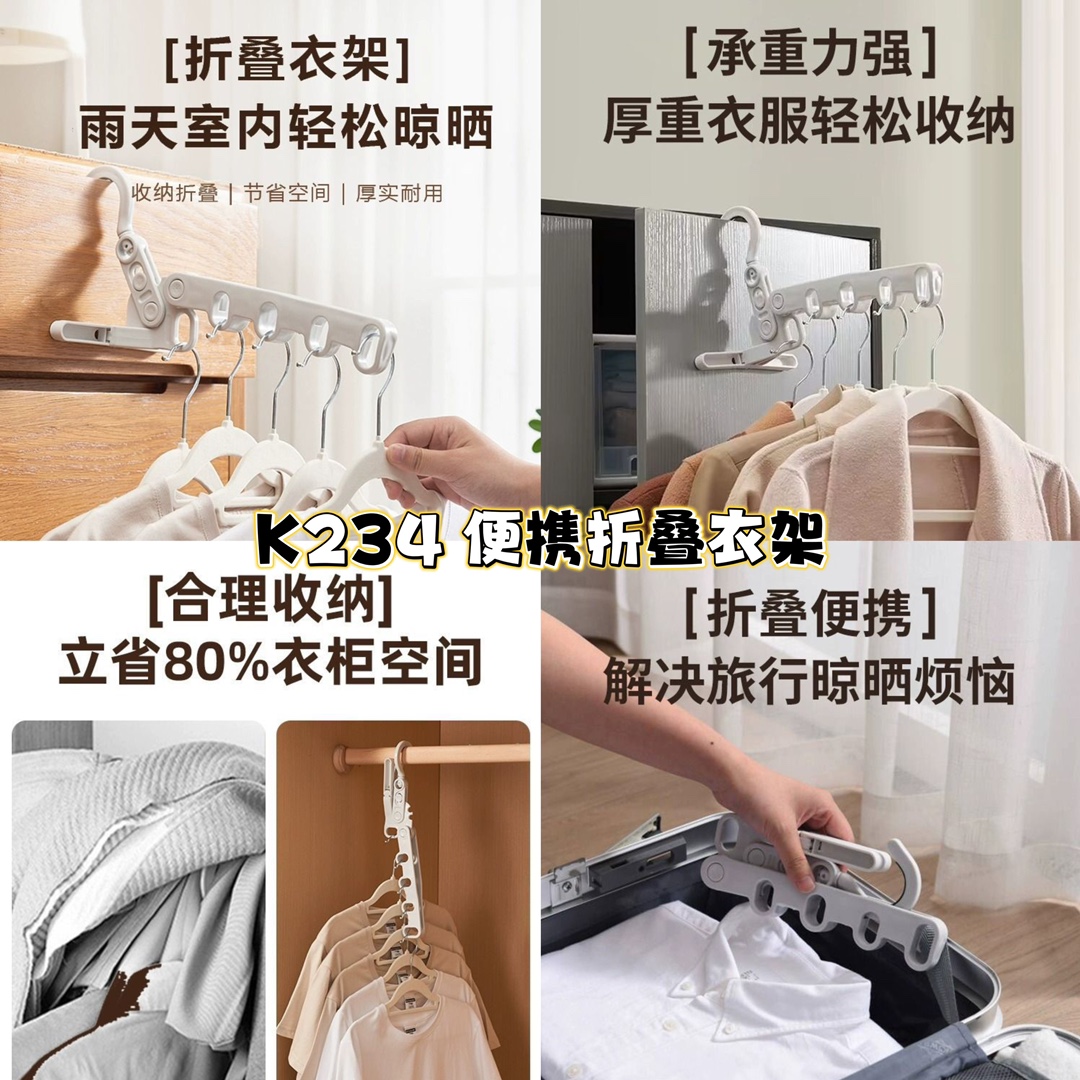 [折叠衣架]
雨天室内轻松晾晒

收纳折叠 | 节省空间 | 厚实耐用

[承重力强]
厚重衣服轻松收纳

K234 便携折叠衣架

[合理收纳]
立省80%衣柜空间

[折叠便携]
解决旅行晾晒烦恼