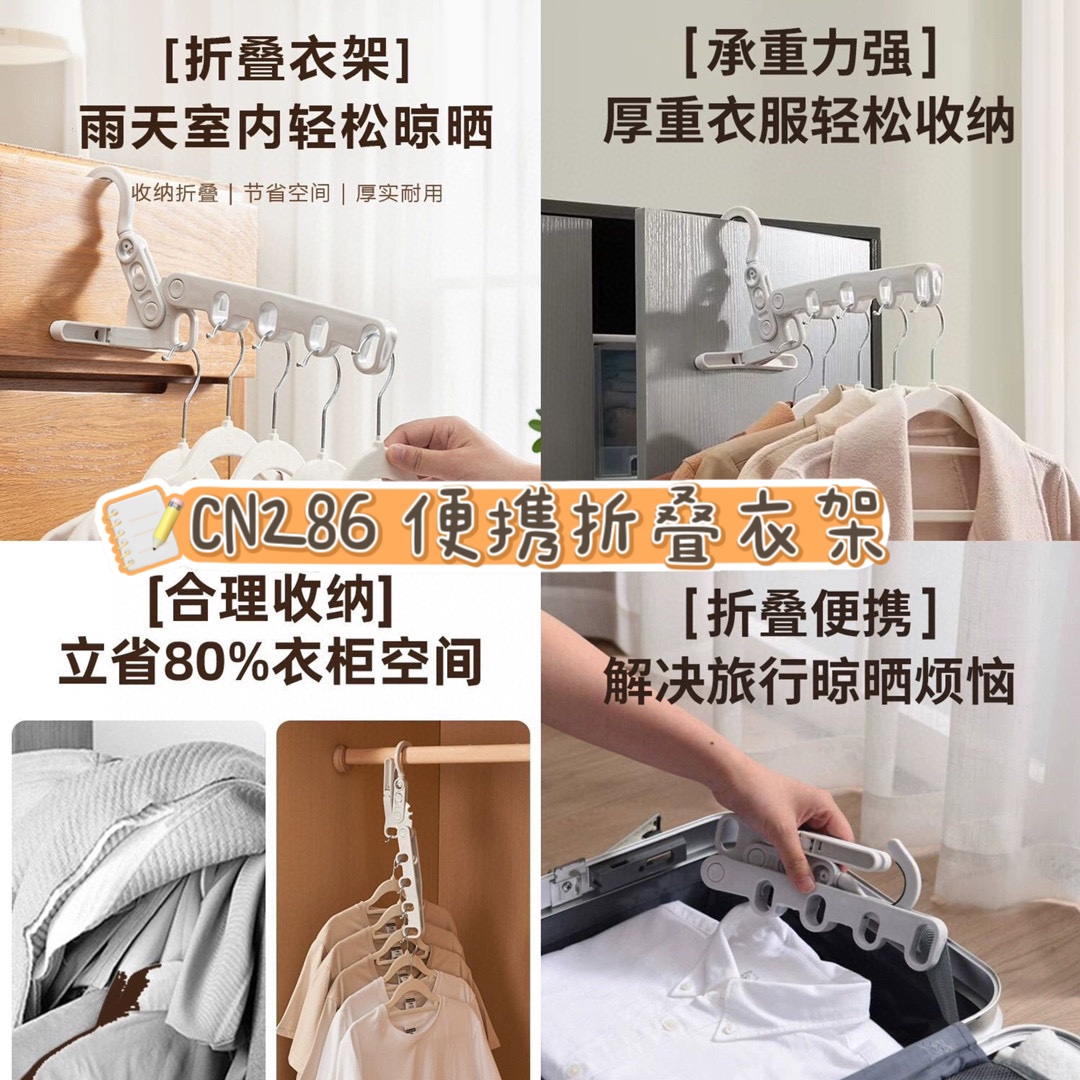 [折叠衣架]
雨天室内轻松晾晒

收纳折叠 | 节省空间 | 厚实耐用

[承重力强]
厚重衣服轻松收纳

CN286 便携折叠衣架

[合理收纳]
立省80%衣柜空间

[折叠便携]
解决旅行晾晒烦恼