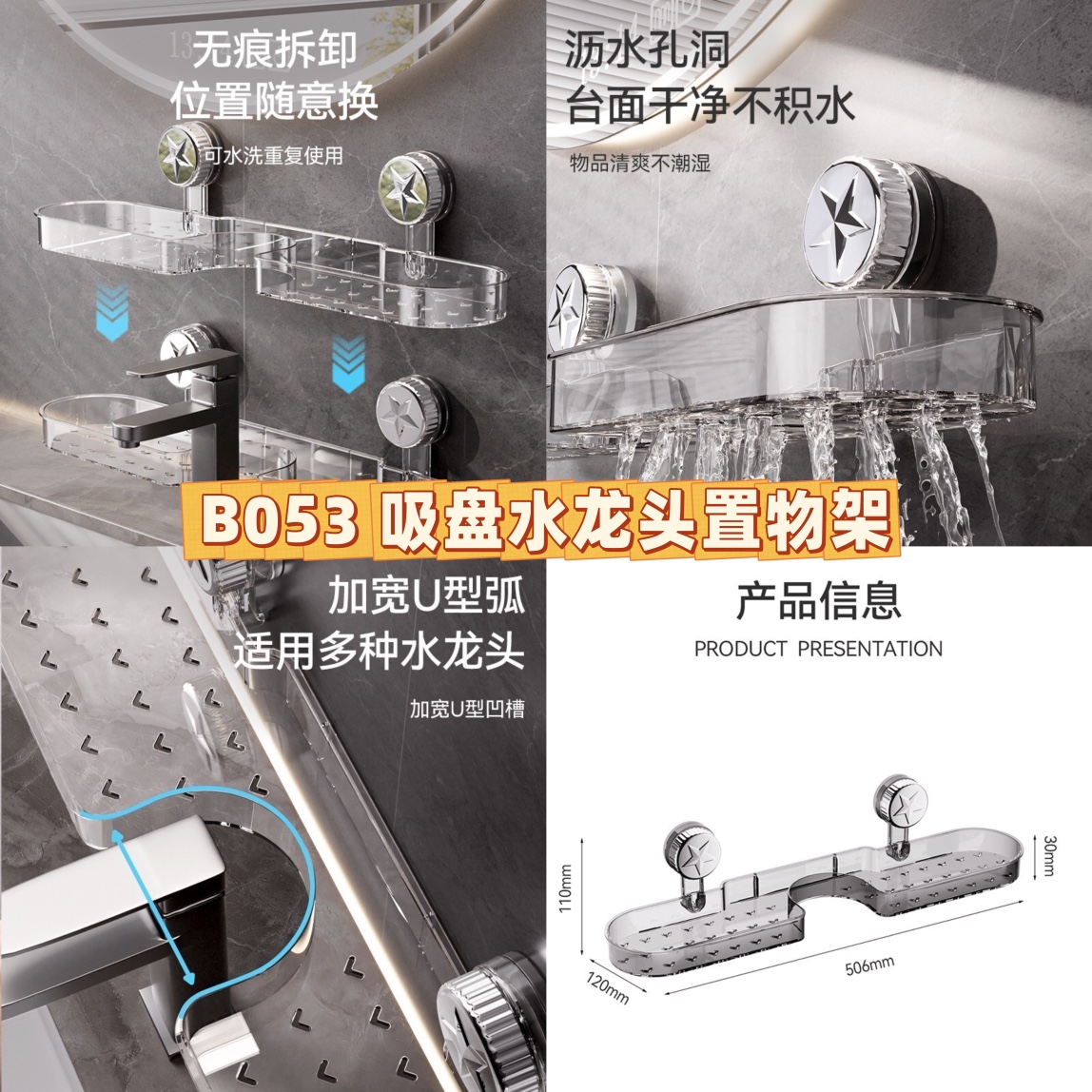 无痕拆卸
位置随意换

可水洗重复使用

沥水孔洞
台面干净不积水

物品清爽不潮湿

B053 吸盘水龙头置物架

加宽U型弧
适用多种水龙头

加宽U型凹槽

产品信息

PRODUCT PRESENTATION

110mm

30mm

120mm

506mm