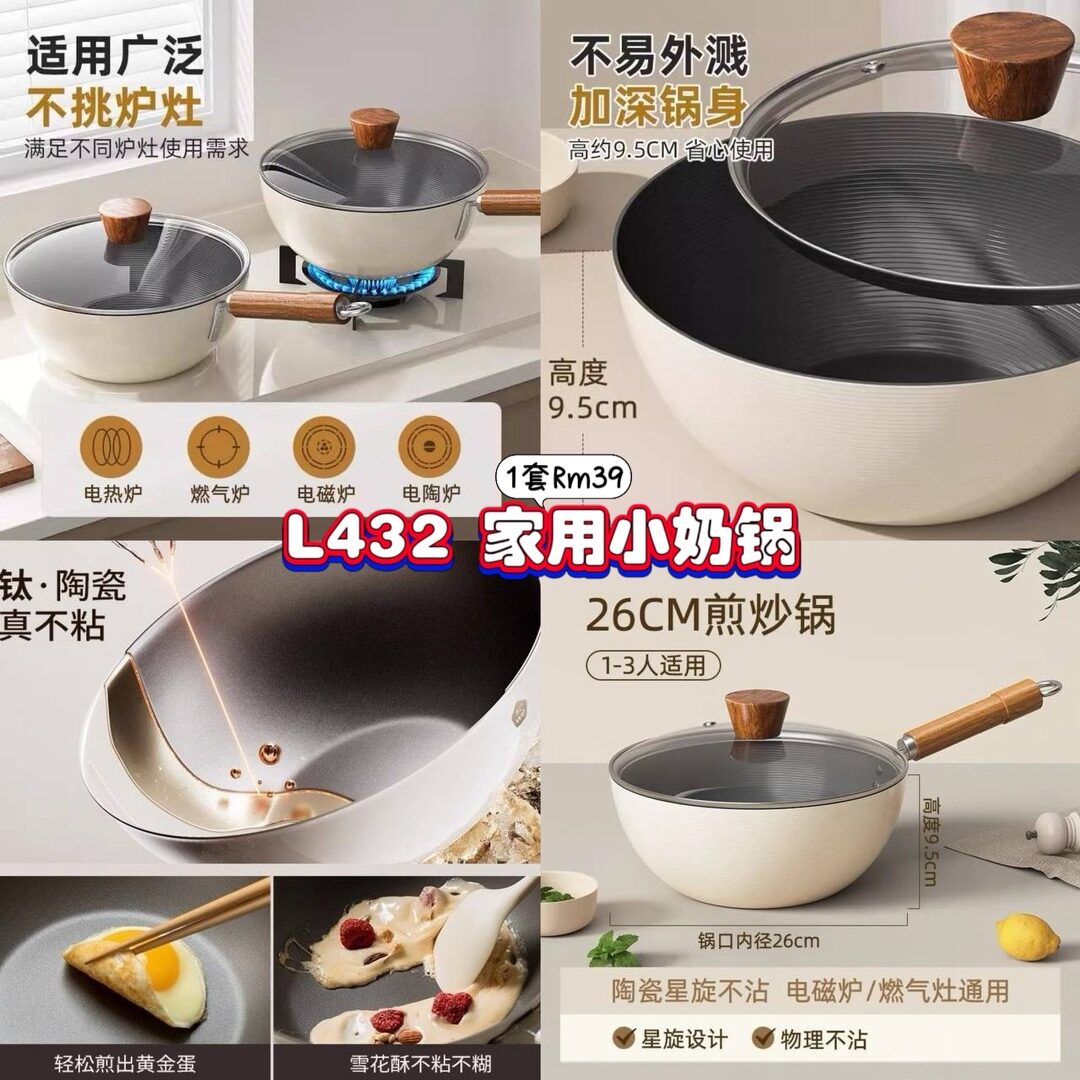 适用广泛
不挑炉灶
满足不同炉灶使用需求

电热炉 燃气炉 电磁炉 电陶炉

不易外溅
加深锅身
高约9.5CM 省心使用

高度
9.5cm

1套Rm39
L432 家用小奶锅

钛·陶瓷
真不粘

轻松煎出黄金蛋
雪花酥不粘不糊

26CM煎炒锅
1-3人适用

高度9.5cm
锅口内径26cm

陶瓷星旋不沾 电磁炉/燃气灶通用
星旋设计 物理不沾