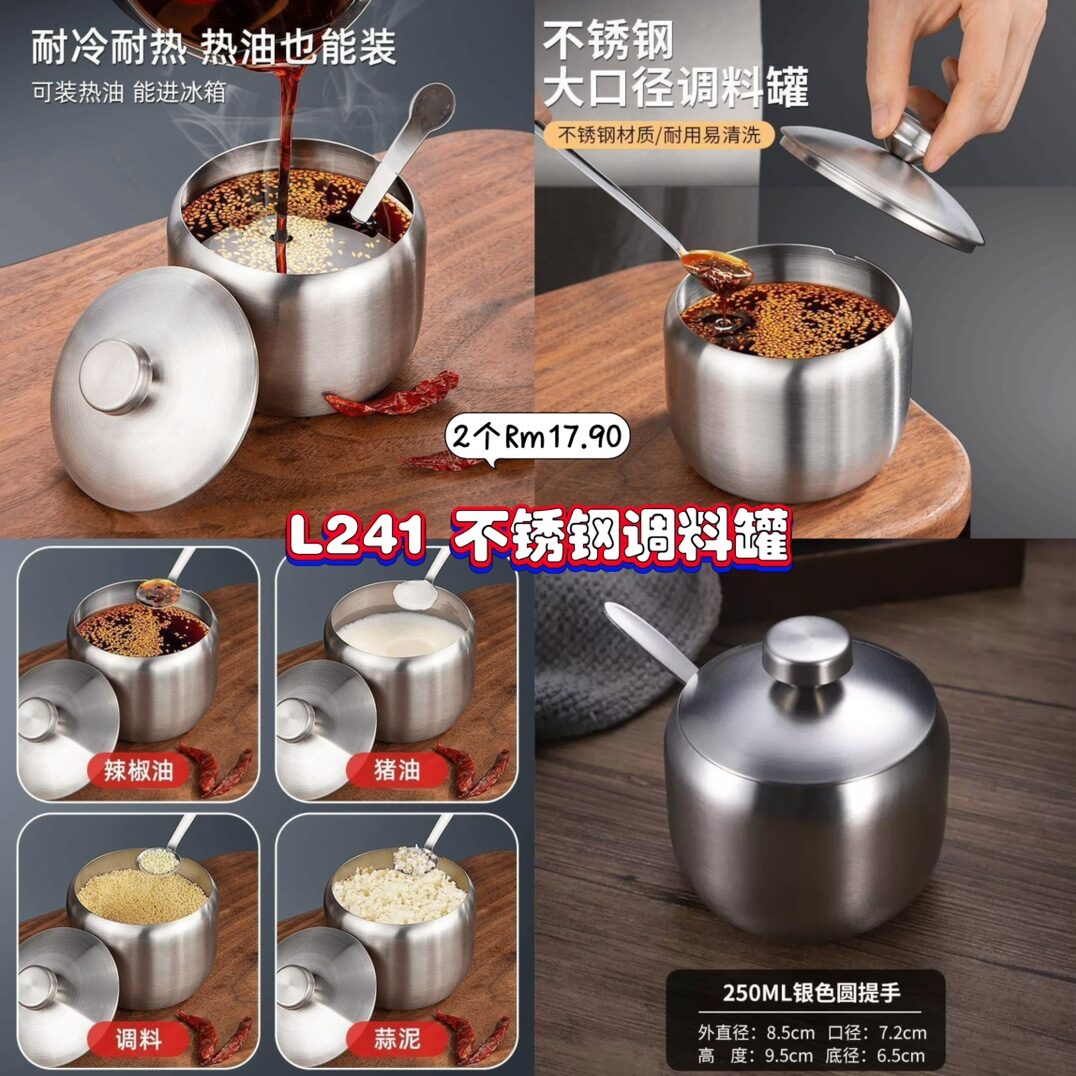 耐冷耐热 热油也能装
可装热油 能进冰箱

不锈钢
大口径调料罐
不锈钢材质/耐用易清洗

2个Rm17.90

L241 不锈钢调料罐

辣椒油
猪油
调料
蒜泥

250ML银色圆提手
外直径：8.5cm 口径：7.2cm
高 度：9.5cm 底径：6.5cm